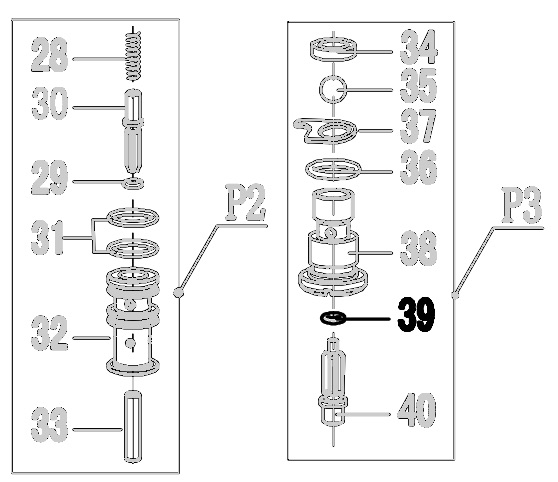 28
30
29
31
32
33
P2
34
35
37
36
38
39
40
P3