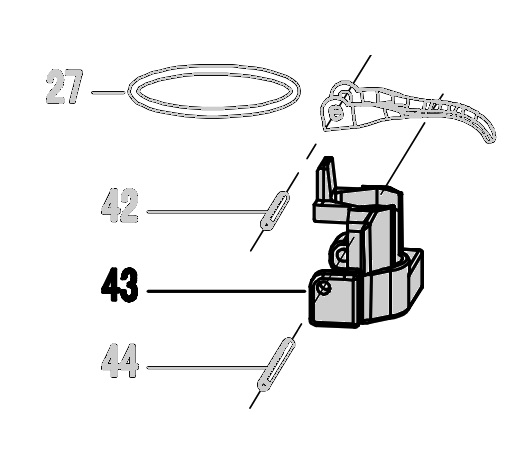 27

42

43

44