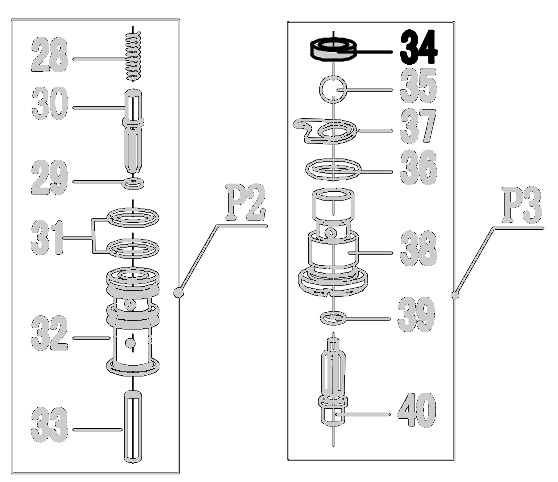 28
30
29
31
32
33
P2
34
35
37
36
38
39
40
P3