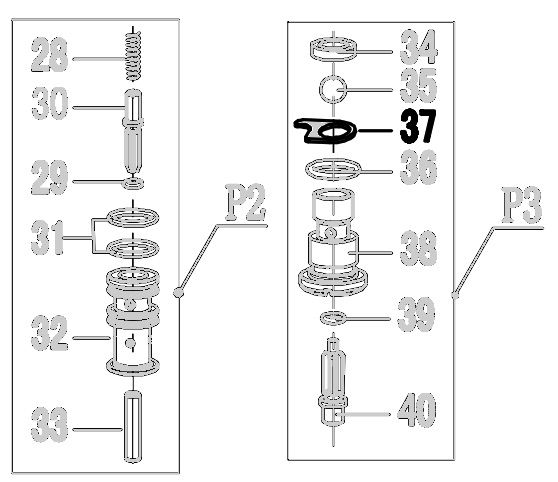 28
30
29
31
32
33
P2
34
35
37
36
38
39
40
P3